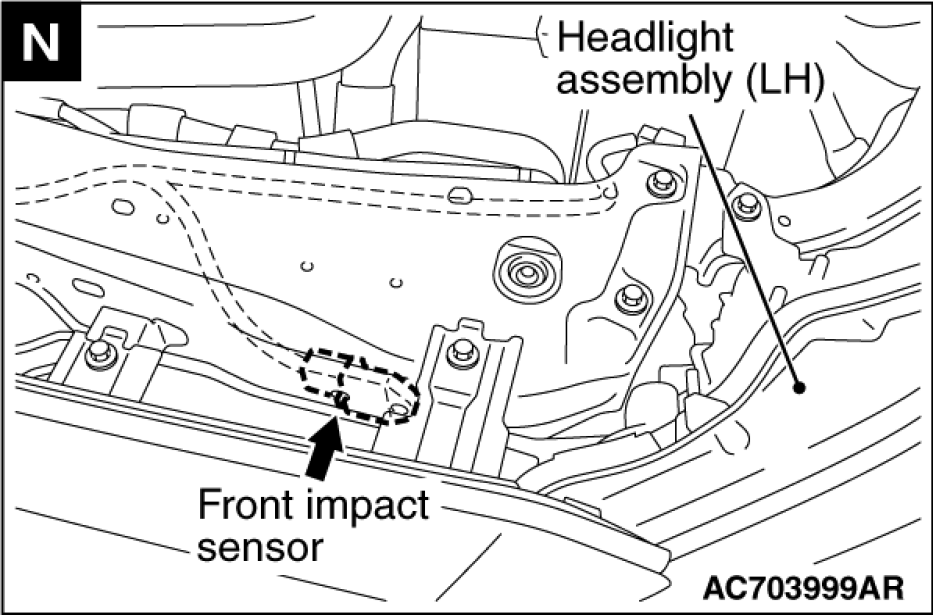 N

Headlight assembly (LH)

Front impact sensor

AC703999AR