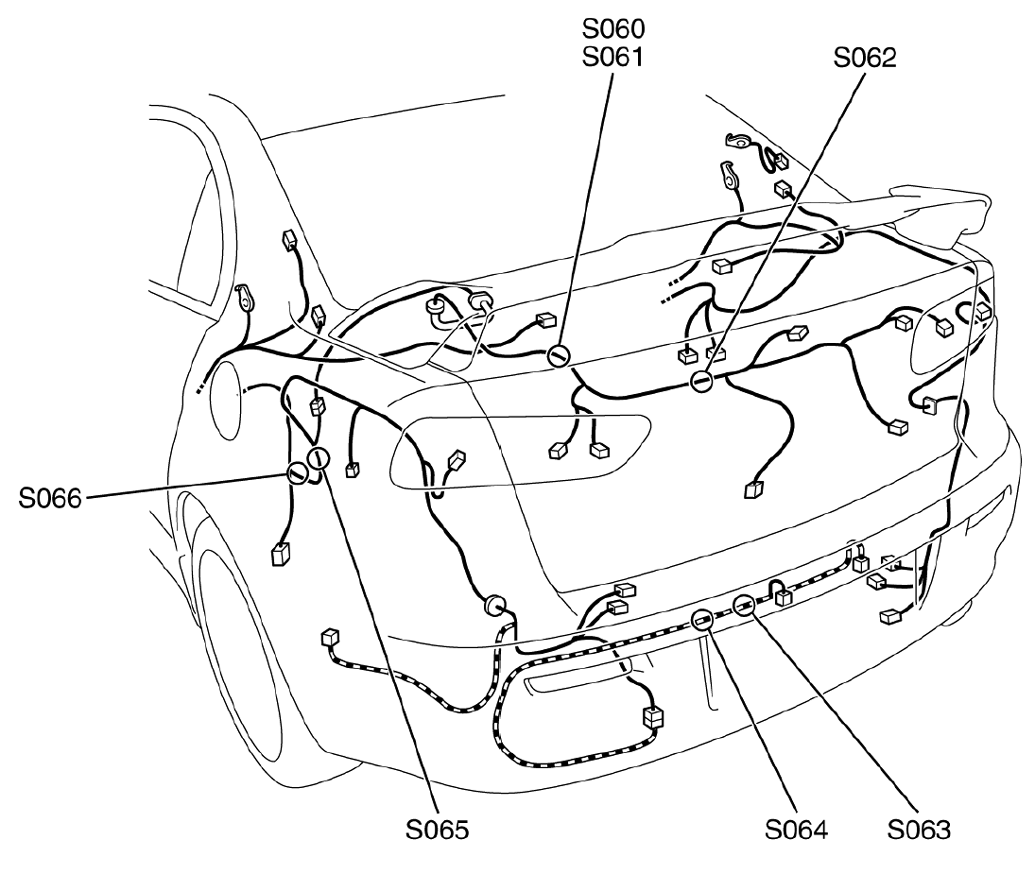 S060
S061
S062
S066
S065
S064
S063