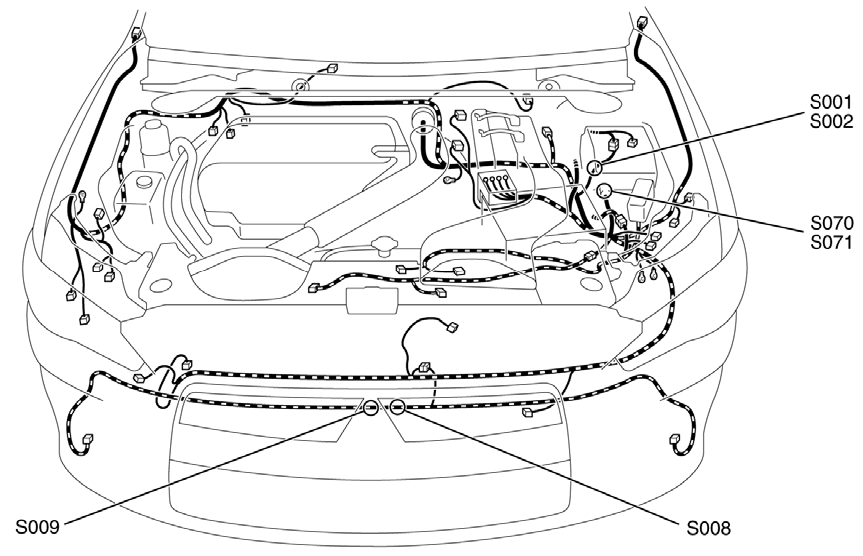 S001
S002

S070
S071

S009

S008