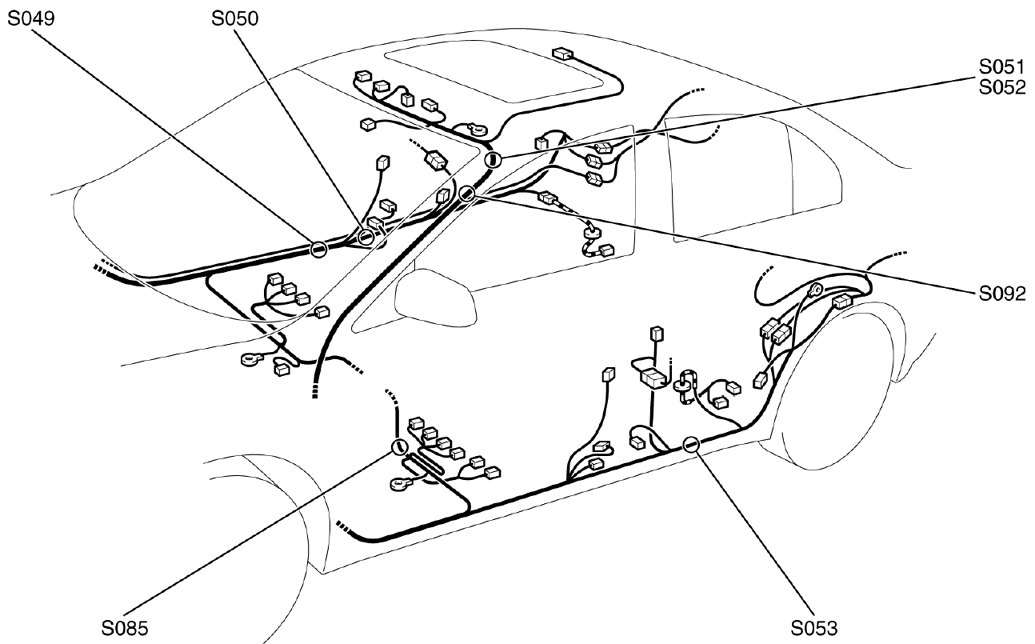 S049
S050
S051
S052
S092
S085
S053