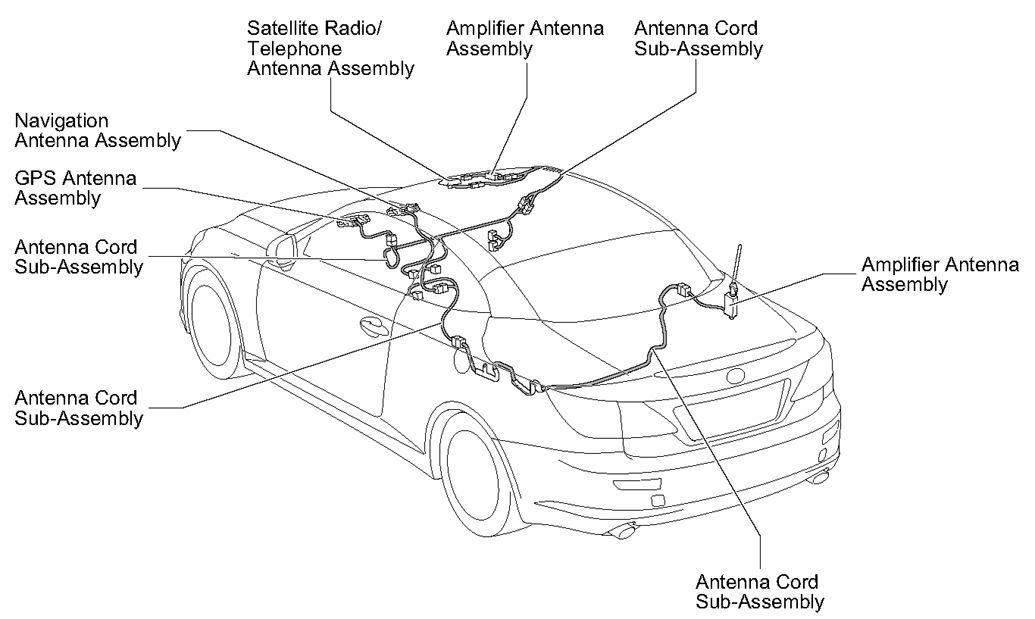 Satellite Radio/
Telephone
Antenna Assembly

Amplifier Antenna
Assembly

Antenna Cord
Sub-Assembly

Navigation
Antenna Assembly

GPS Antenna
Assembly

Antenna Cord
Sub-Assembly

Amplifier Antenna
Assembly

Antenna Cord
Sub-Assembly

Antenna Cord
Sub-Assembly