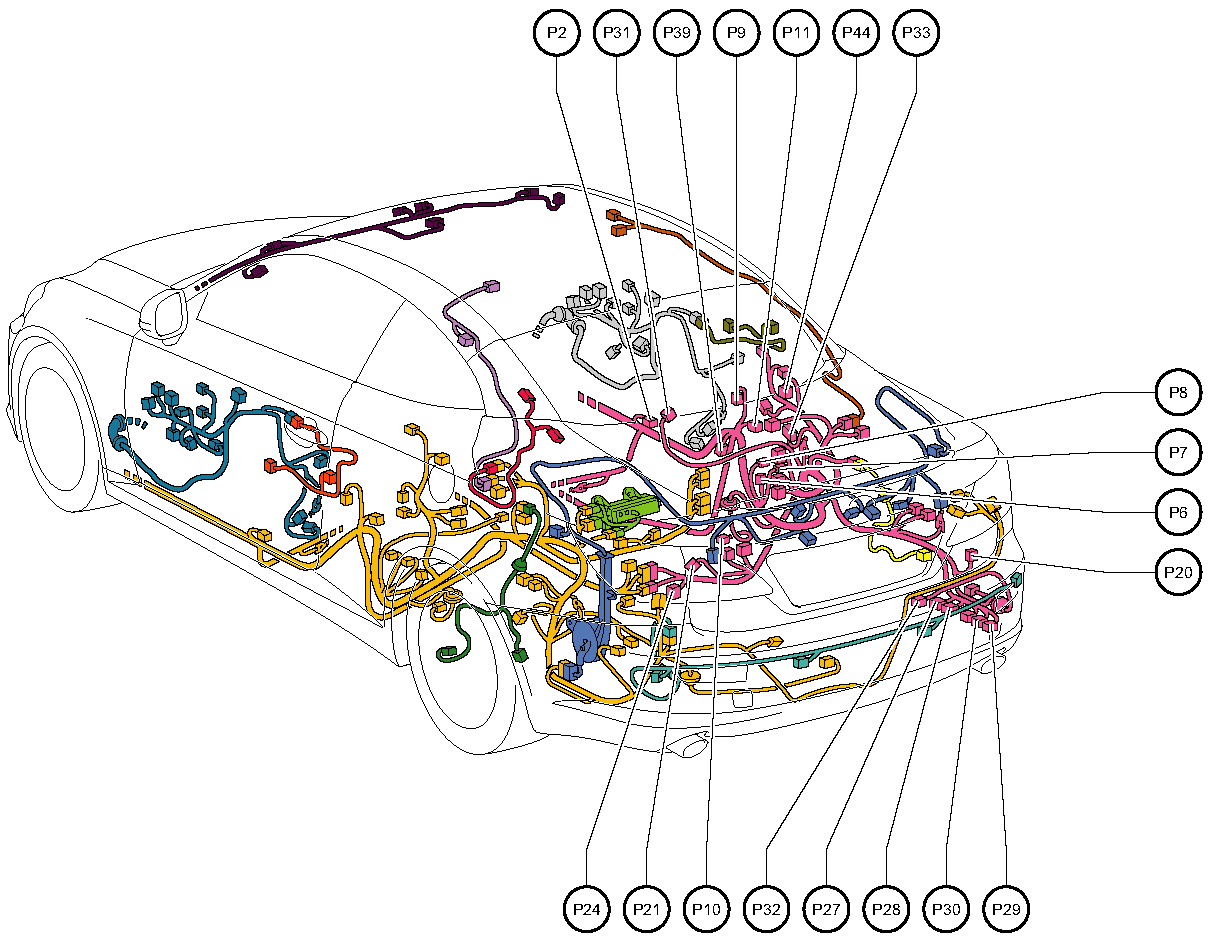 P2 P31 P39 P9 P11 P44 P33

P8

P7

P6

P20

P24 P21 P10 P32 P27 P28 P30 P29