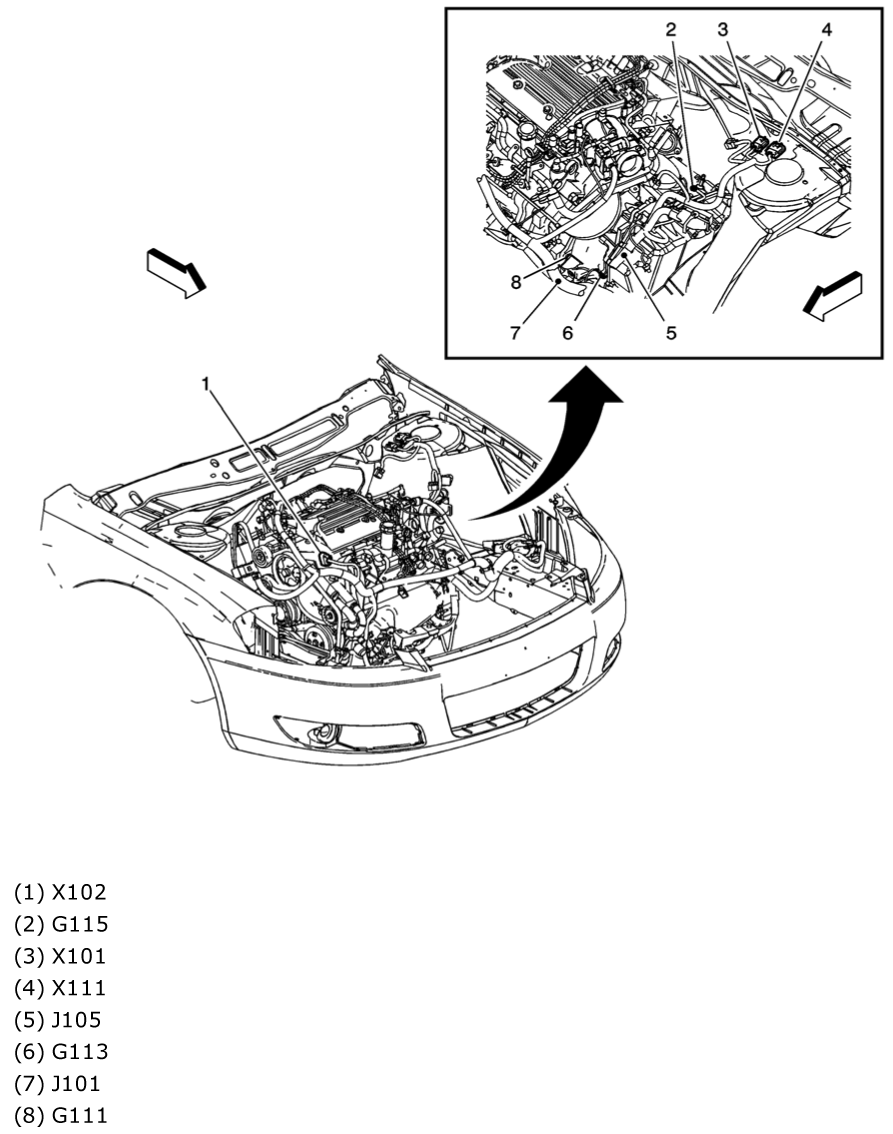 2
3
4
8
7
6
5
1

(1) X102
(2) G115
(3) X101
(4) X111
(5) J105
(6) G113
(7) J101
(8) G111