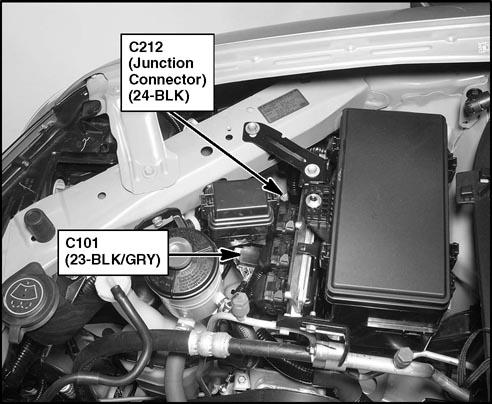 C212
(Junction Connector)
(24-BLK)

C101
(23-BLK/GRY)