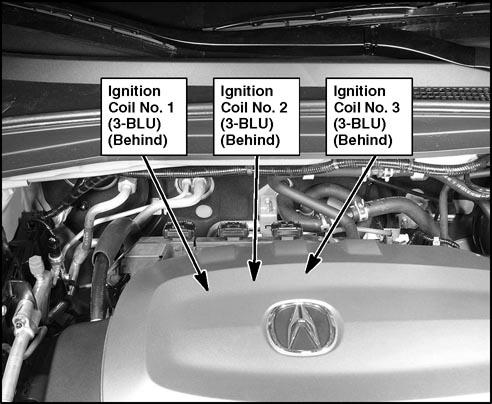 Ignition Coil No. 1 (3-BLU) (Behind)

Ignition Coil No. 2 (3-BLU) (Behind)

Ignition Coil No. 3 (3-BLU) (Behind)