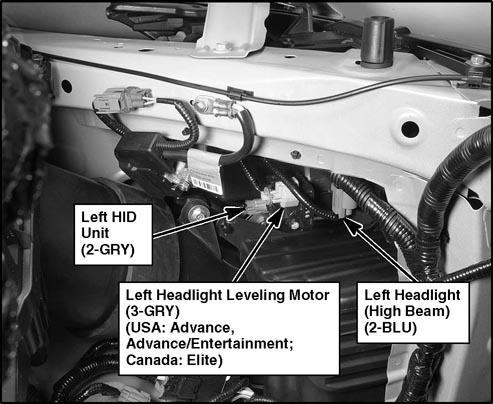 Left HID Unit (2-GRY)

Left Headlight Leveling Motor (3-GRY) (USA: Advance, Advance/Entertainment; Canada: Elite)

Left Headlight (High Beam) (2-BLU)