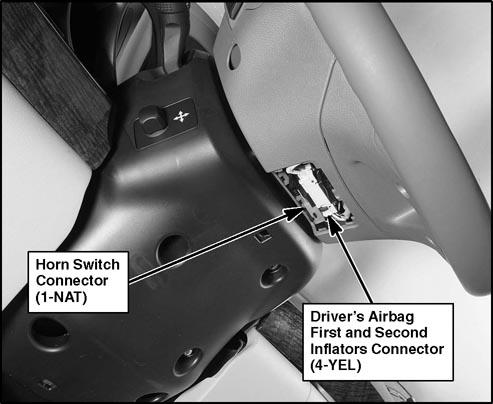 Horn Switch Connector (1-NAT)

Driver's Airbag First and Second Inflators Connector (4-YEL)