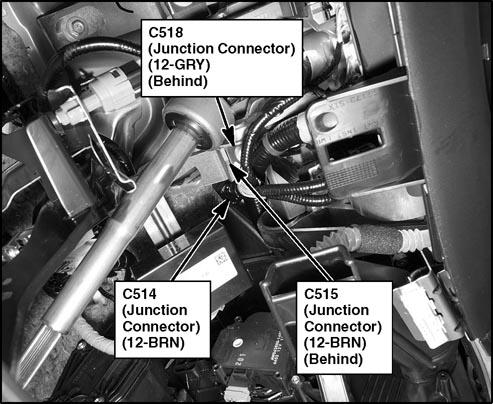 C518
(Junction Connector)
(12-GRY)
(Behind)

C514
(Junction
Connector)
(12-BRN)

C515
(Junction
Connector)
(12-BRN)
(Behind)