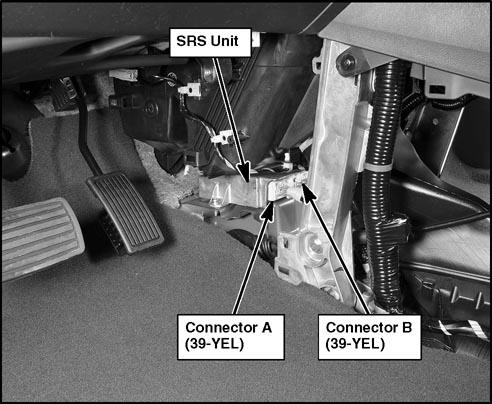 SRS Unit

Connector A
(39-YEL)

Connector B
(39-YEL)