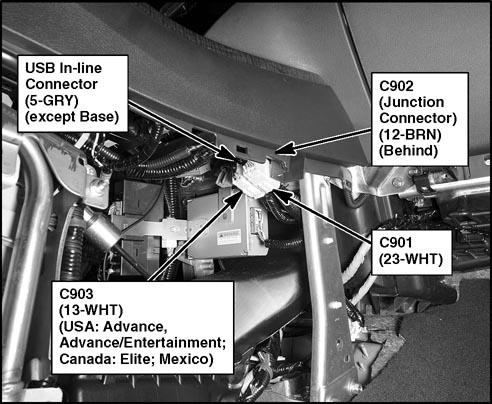 USB In-line Connector (5-GRY) (except Base)

C902 (Junction Connector) (12-BRN) (Behind)

C901 (23-WHT)

C903 (13-WHT) (USA: Advance, Advance/Entertainment; Canada: Elite; Mexico)