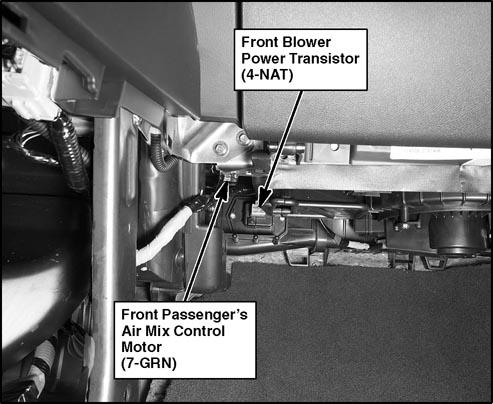 Front Blower Power Transistor (4-NAT)

Front Passenger's Air Mix Control Motor (7-GRN)