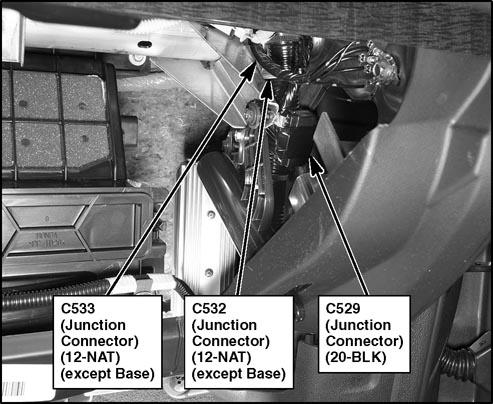 C533 (Junction Connector) (12-NAT) (except Base)

C532 (Junction Connector) (12-NAT) (except Base)

C529 (Junction Connector) (20-BLK)