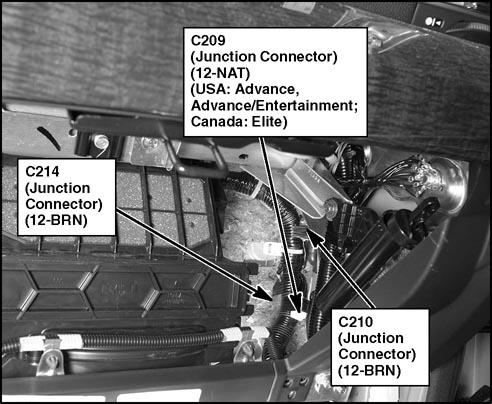 C209
(Junction Connector)
(12-NAT)
(USA: Advance,
Advance/Entertainment;
Canada: Elite)

C214
(Junction
Connector)
(12-BRN)

C210
(Junction
Connector)
(12-BRN)