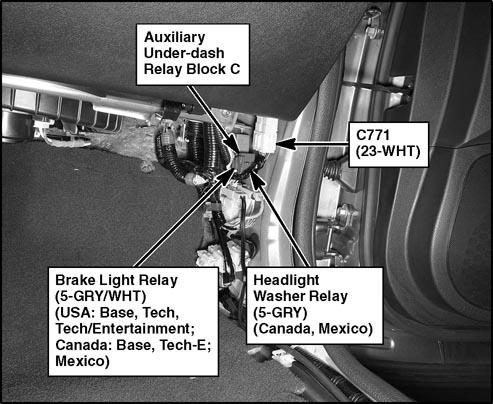 Auxiliary Under-dash Relay Block C

C771 (23-WHT)

Brake Light Relay (5-GRY/WHT) (USA: Base, Tech, Tech/Entertainment; Canada: Base, Tech-E; Mexico)

Headlight Washer Relay (5-GRY) (Canada, Mexico)