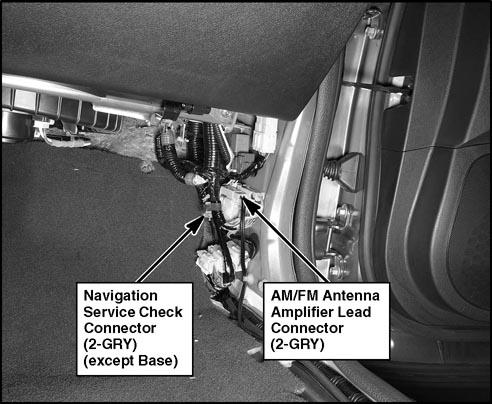 Navigation Service Check Connector (2-GRY) (except Base)

AM/FM Antenna Amplifier Lead Connector (2-GRY)