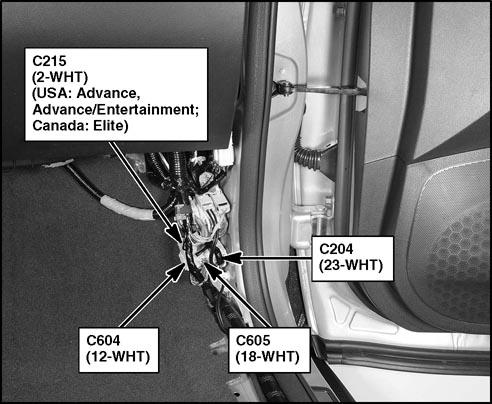 C215
(2-WHT)
(USA: Advance, Advance/Entertainment; Canada: Elite)

C204
(23-WHT)

C604
(12-WHT)

C605
(18-WHT)