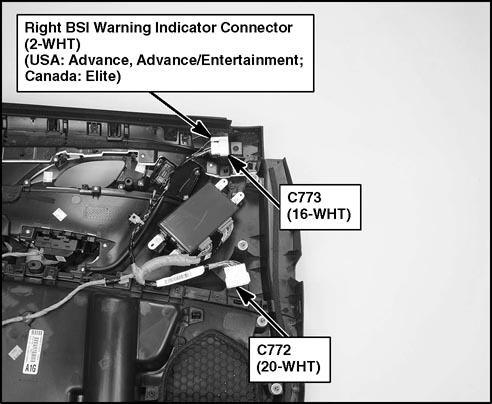 Right BSI Warning Indicator Connector (2-WHT)
(USA: Advance, Advance/Entertainment; Canada: Elite)

C773
(16-WHT)

C772
(20-WHT)

A1G