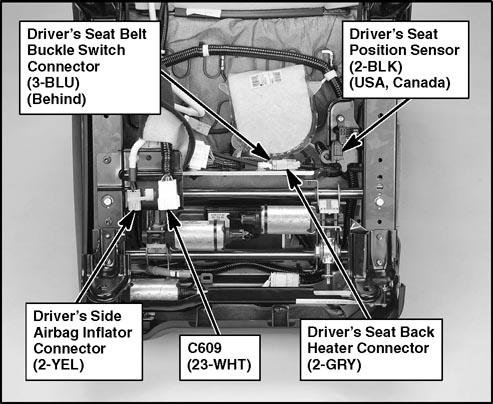 Driver's Seat Belt Buckle Switch Connector (3-BLU) (Behind)

Driver's Seat Position Sensor (2-BLK) (USA, Canada)

Driver's Side Airbag Inflator Connector (2-YEL)

C609 (23-WHT)

Driver's Seat Back Heater Connector (2-GRY)