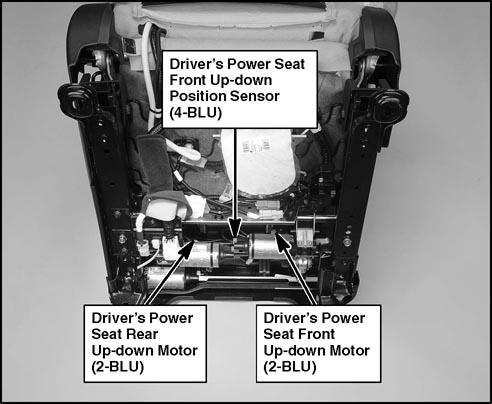 Driver's Power Seat Front Up-down Position Sensor (4-BLU)

Driver's Power Seat Rear Up-down Motor (2-BLU)

Driver's Power Seat Front Up-down Motor (2-BLU)