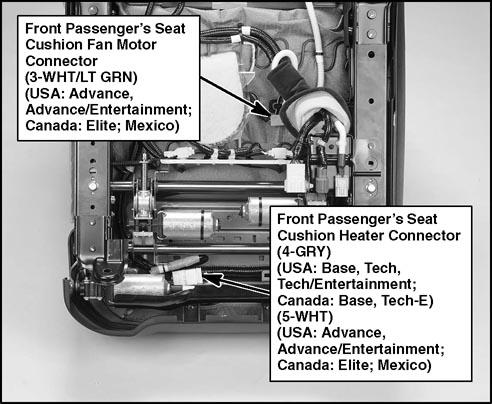 Front Passenger's Seat Cushion Fan Motor Connector (3-WHT/LT GRN) (USA: Advance, Advance/Entertainment; Canada: Elite; Mexico)

Front Passenger's Seat Cushion Heater Connector (4-GRY) (USA: Base, Tech, Tech/Entertainment; Canada: Base, Tech-E) (5-WHT) (USA: Advance, Advance/Entertainment; Canada: Elite; Mexico)