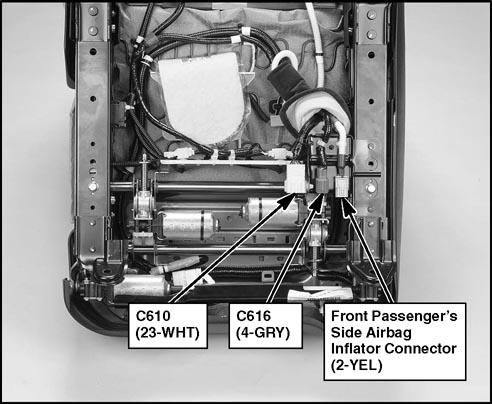 C610
(23-WHT)

C616
(4-GRY)

Front Passenger's
Side Airbag
Inflator Connector
(2-YEL)