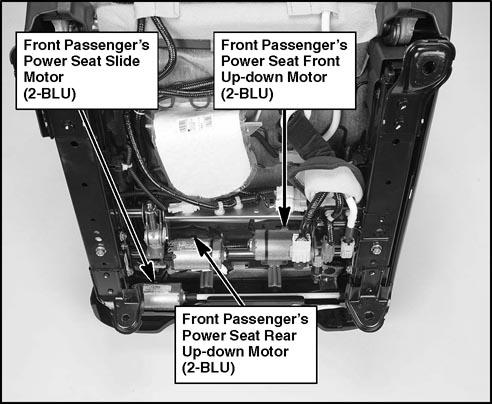 Front Passenger's Power Seat Slide Motor (2-BLU)

Front Passenger's Power Seat Front Up-down Motor (2-BLU)

Front Passenger's Power Seat Rear Up-down Motor (2-BLU)