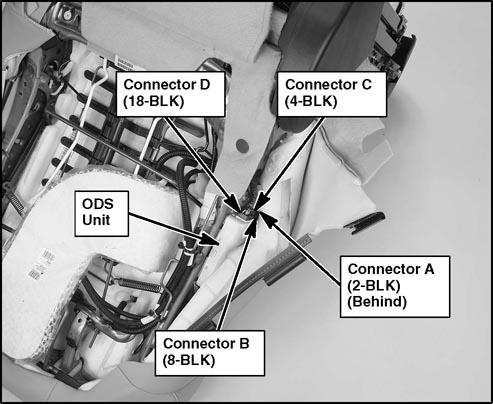 Connector D
(18-BLK)

Connector C
(4-BLK)

ODS
Unit

Connector A
(2-BLK)
(Behind)

Connector B
(8-BLK)