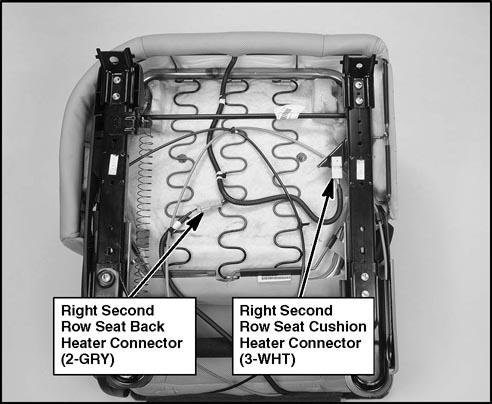 Right Second Row Seat Back Heater Connector (2-GRY)

Right Second Row Seat Cushion Heater Connector (3-WHT)