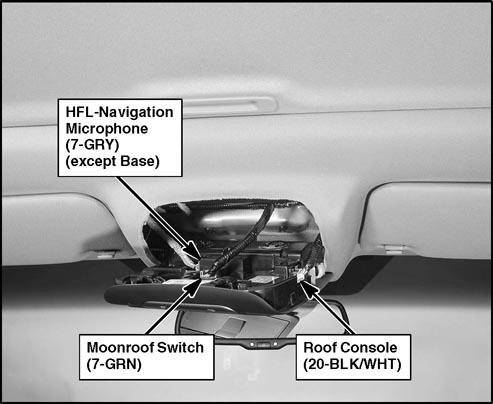 HFL-Navigation Microphone (7-GRY) (except Base)

Moonroof Switch (7-GRN)

Roof Console (20-BLK/WHT)