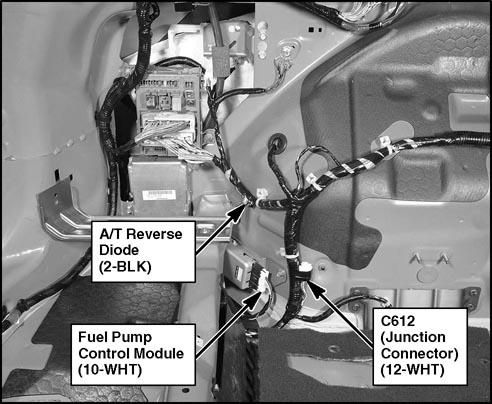 A/T Reverse Diode (2-BLK)

Fuel Pump Control Module (10-WHT)

C612 (Junction Connector) (12-WHT)