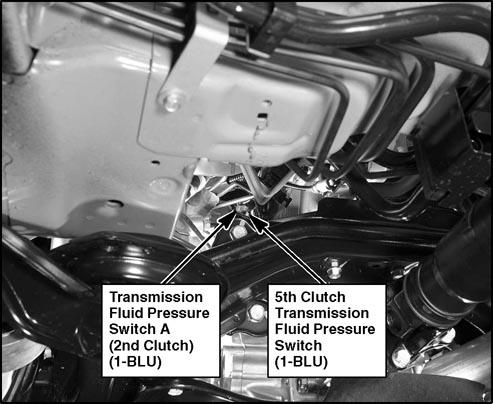 Transmission Fluid Pressure Switch A (2nd Clutch) (1-BLU)

5th Clutch Transmission Fluid Pressure Switch (1-BLU)