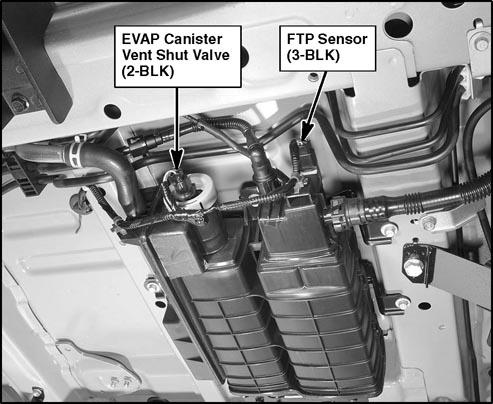 EVAP Canister Vent Shut Valve (2-BLK)

FTP Sensor (3-BLK)