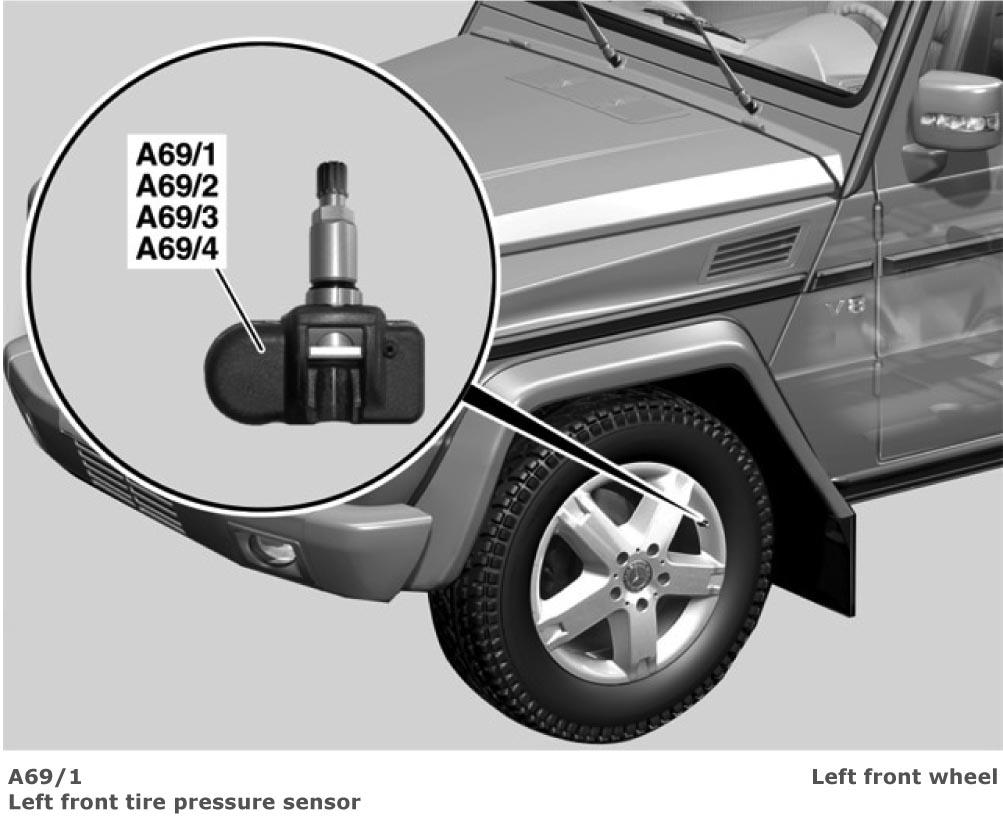 A69/1
A69/2
A69/3
A69/4

V8

A69/1
Left front tire pressure sensor

Left front wheel