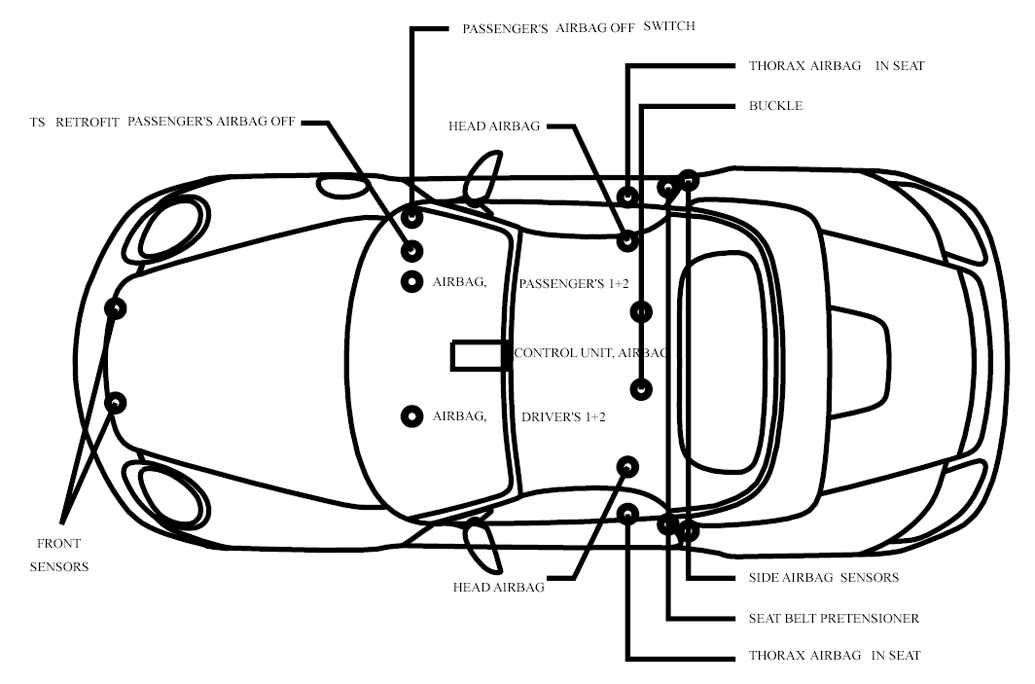 PASSENGER'S AIRBAG OFF SWITCH

THORAX AIRBAG IN SEAT

BUCKLE

TS RETROFIT PASSENGER'S AIRBAG OFF

HEAD AIRBAG

AIRBAG, PASSENGER'S 1+2

CONTROL UNIT, AIRBAG

AIRBAG, DRIVER'S 1+2

FRONT SENSORS

HEAD AIRBAG

SIDE AIRBAG SENSORS

SEAT BELT PRETENSIONER

THORAX AIRBAG IN SEAT