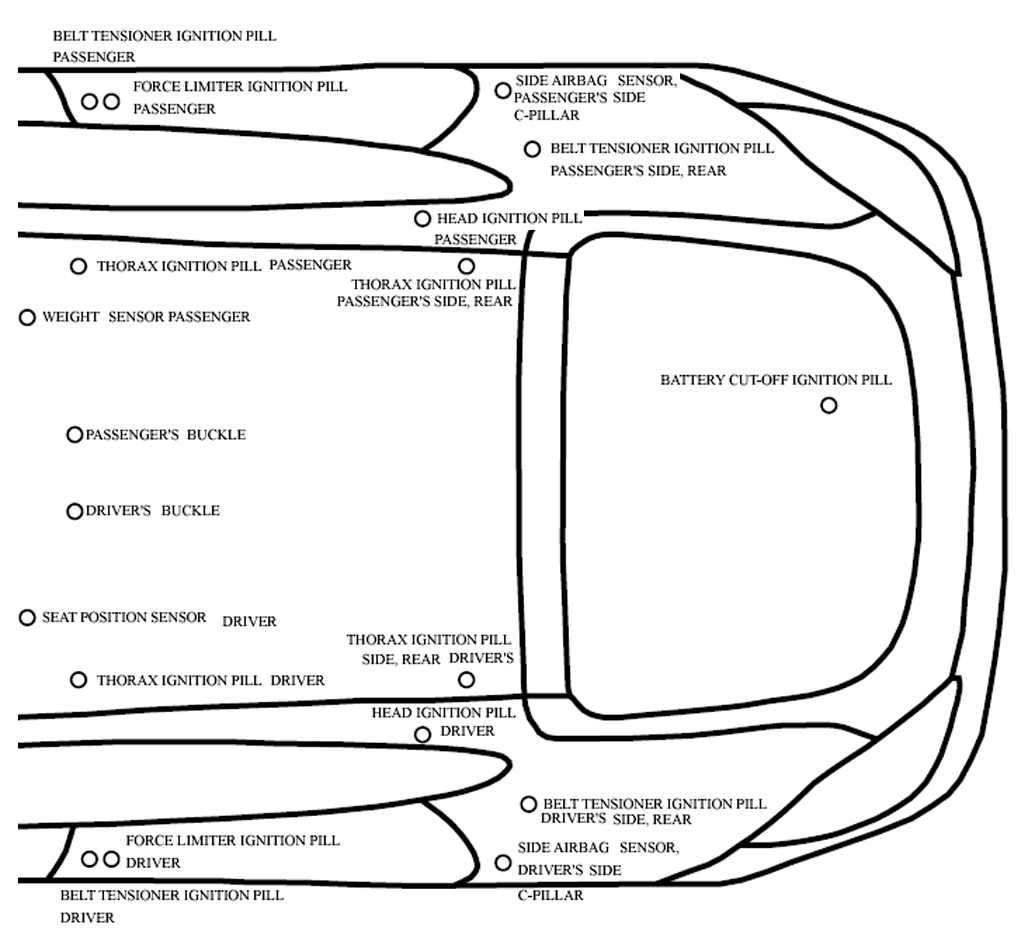 BELT TENSIONER IGNITION PILL PASSENGER

FORCE LIMITER IGNITION PILL PASSENGER

SIDE AIRBAG SENSOR, PASSENGER'S SIDE C-PILLAR

BELT TENSIONER IGNITION PILL PASSENGER'S SIDE, REAR

HEAD IGNITION PILL PASSENGER

THORAX IGNITION PILL PASSENGER

THORAX IGNITION PILL PASSENGER'S SIDE, REAR

WEIGHT SENSOR PASSENGER

BATTERY CUT-OFF IGNITION PILL

PASSENGER'S BUCKLE

DRIVER'S BUCKLE

SEAT POSITION SENSOR DRIVER

THORAX IGNITION PILL SIDE, REAR DRIVER'S

THORAX IGNITION PILL DRIVER

HEAD IGNITION PILL DRIVER

BELT TENSIONER IGNITION PILL DRIVER'S SIDE, REAR

FORCE LIMITER IGNITION PILL DRIVER

SIDE AIRBAG SENSOR, DRIVER'S SIDE C-PILLAR

BELT TENSIONER IGNITION PILL DRIVER