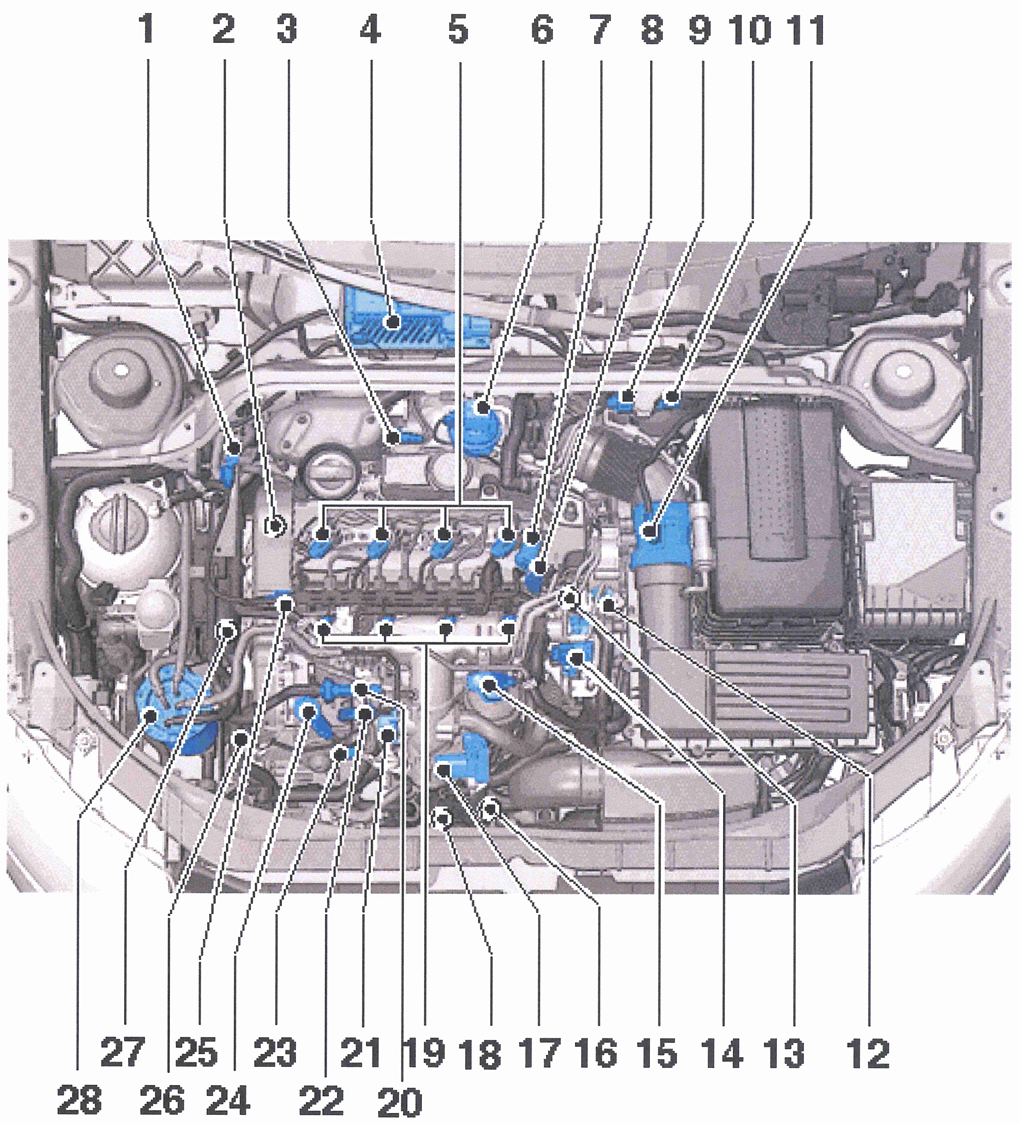 1 2 3 4 5 6 7 8 9 10 11

27 25 23 21 19 18 17 16 15 14 13 12
28 26 24 22 20