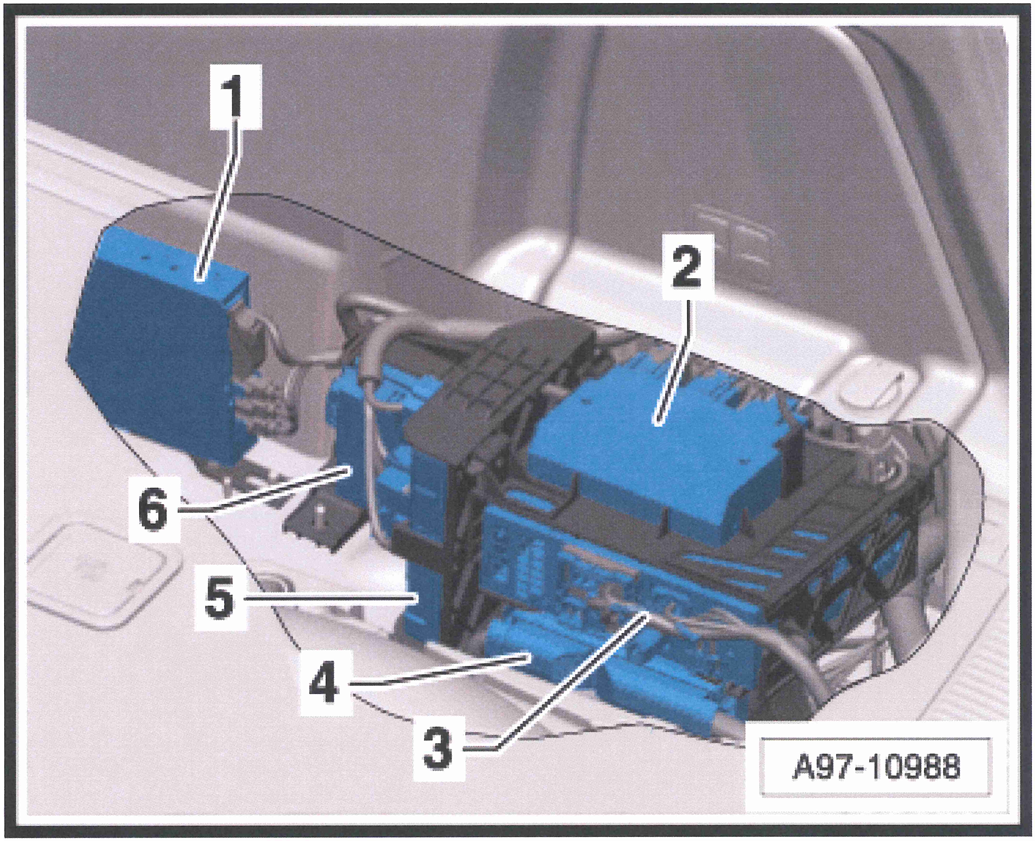 1
2
6
5
4
3
A97-10988