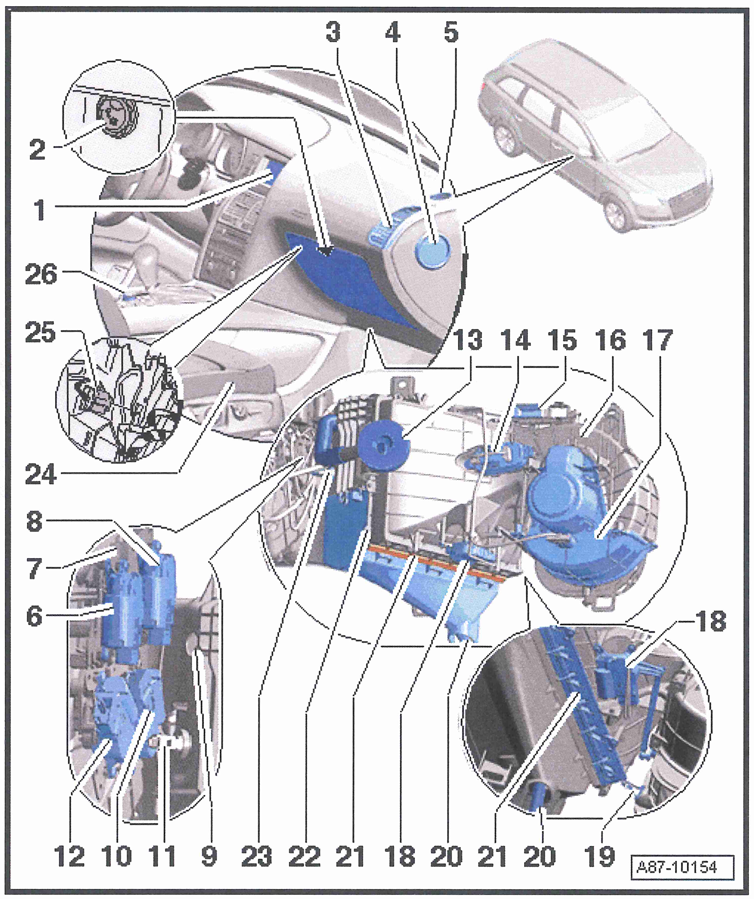 3
4
5
2
1
26
25
13
14
15
16
17
24
8
7
6
18
12
10
11
9
23
22
21
18
20
21
20
19
A87-10154