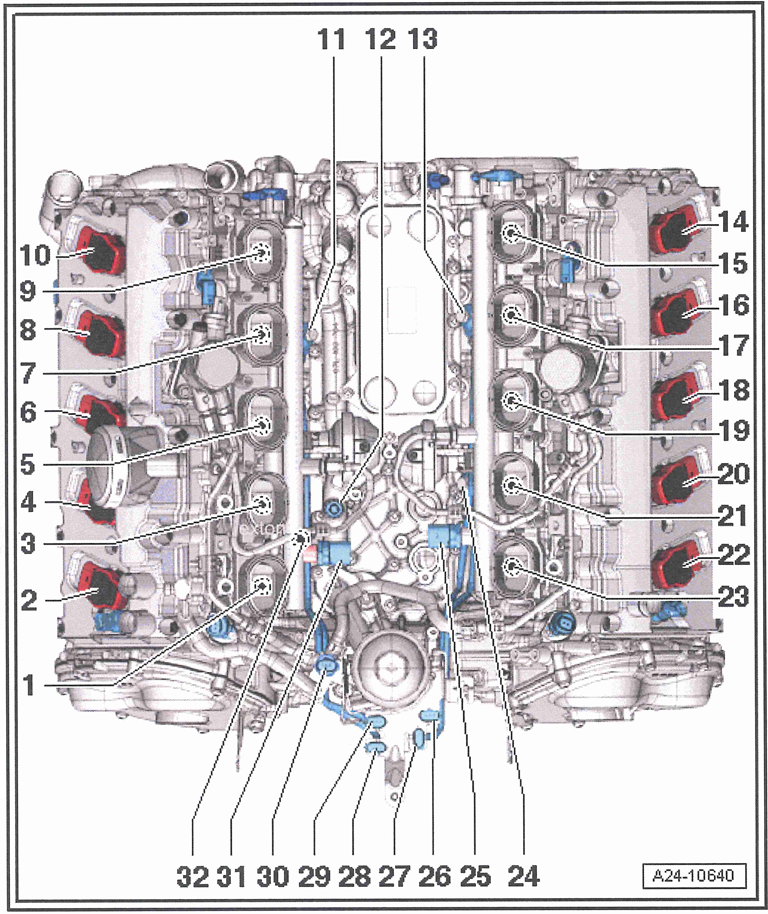 11 12 13

10
9
8
7
6
5
4
3
2
1

14
15
16
17
18
19
20
21
22
23

32 31 30 29 28 27 26 25 24

A24-10640