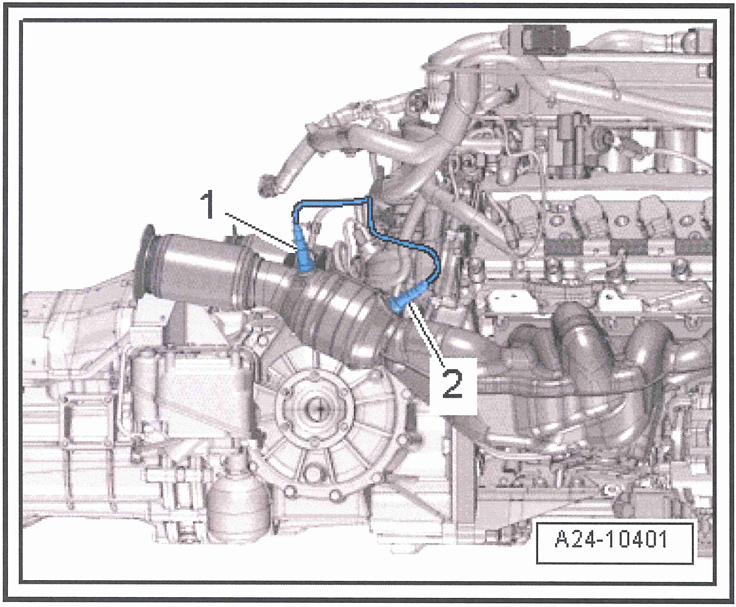 1

2

A24-10401