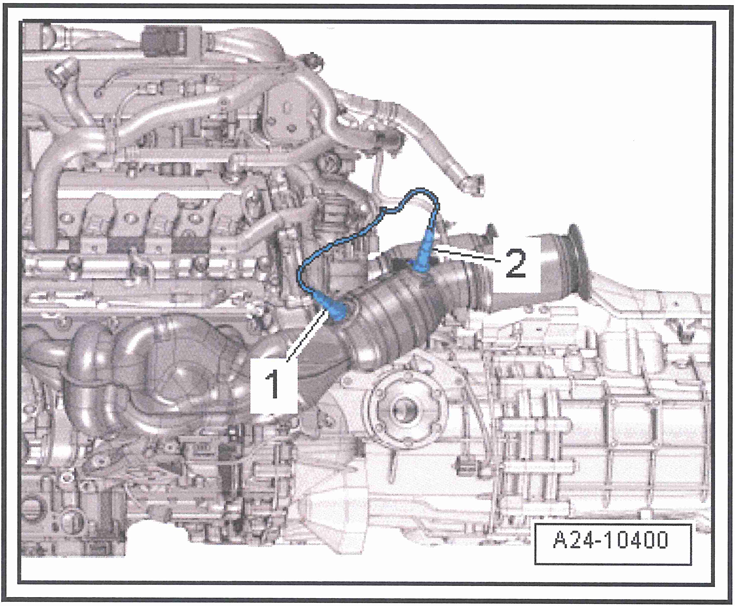 2

1

A24-10400