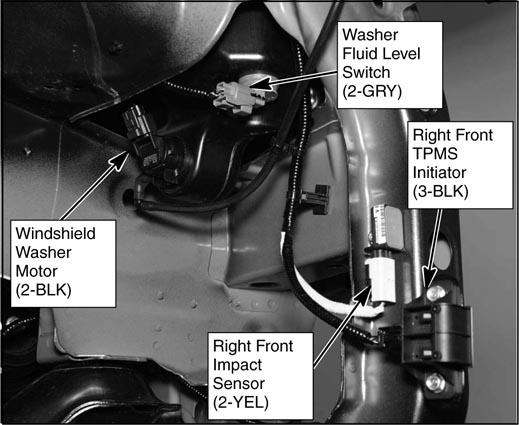 Washer Fluid Level Switch (2-GRY)

Right Front TPMS Initiator (3-BLK)

Windshield Washer Motor (2-BLK)

Right Front Impact Sensor (2-YEL)