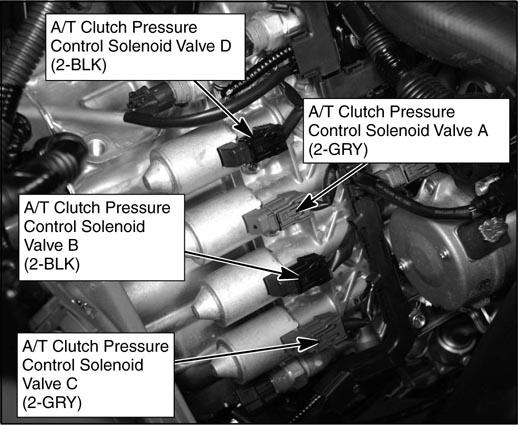 A/T Clutch Pressure Control Solenoid Valve D (2-BLK)

A/T Clutch Pressure Control Solenoid Valve A (2-GRY)

A/T Clutch Pressure Control Solenoid Valve B (2-BLK)

A/T Clutch Pressure Control Solenoid Valve C (2-GRY)