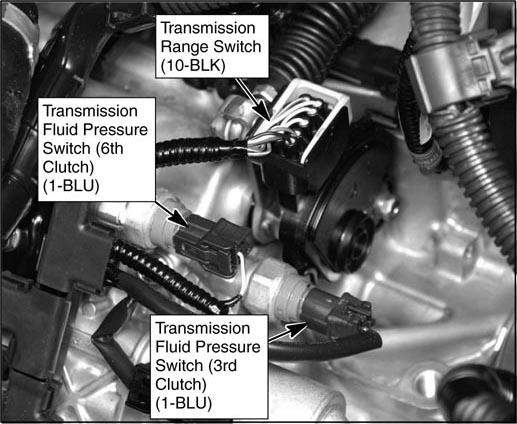 Transmission Range Switch (10-BLK)

Transmission Fluid Pressure Switch (6th Clutch) (1-BLU)

Transmission Fluid Pressure Switch (3rd Clutch) (1-BLU)