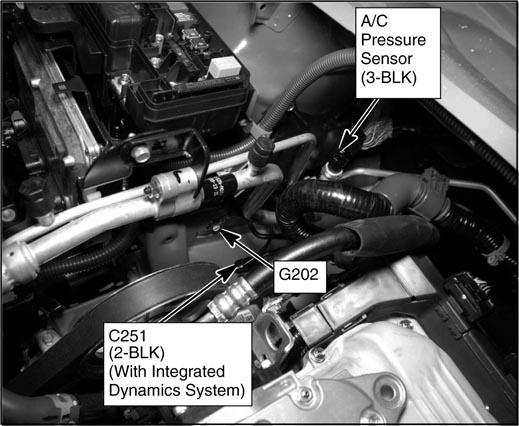 A/C Pressure Sensor (3-BLK)

G202

C251 (2-BLK) (With Integrated Dynamics System)