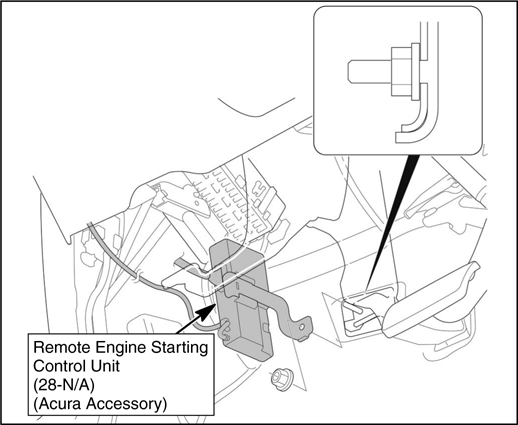 Remote Engine Starting Control Unit
(28-N/A)
(Acura Accessory)