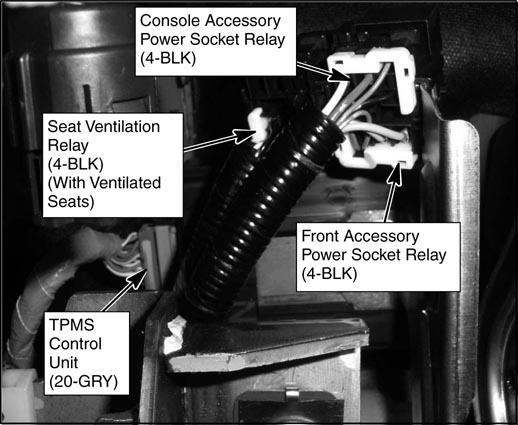 Console Accessory Power Socket Relay (4-BLK)

Seat Ventilation Relay (4-BLK) (With Ventilated Seats)

Front Accessory Power Socket Relay (4-BLK)

TPMS Control Unit (20-GRY)