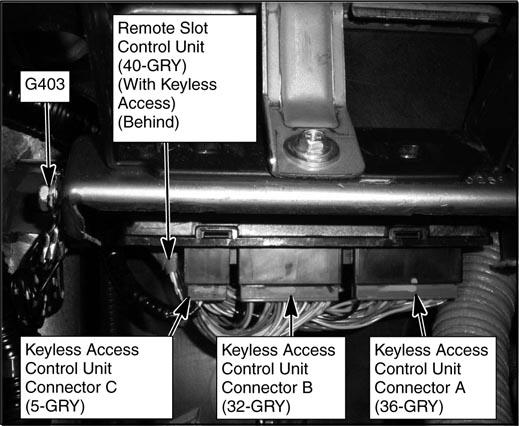 G403

Remote Slot Control Unit (40-GRY) (With Keyless Access) (Behind)

Keyless Access Control Unit Connector C (5-GRY)

Keyless Access Control Unit Connector B (32-GRY)

Keyless Access Control Unit Connector A (36-GRY)