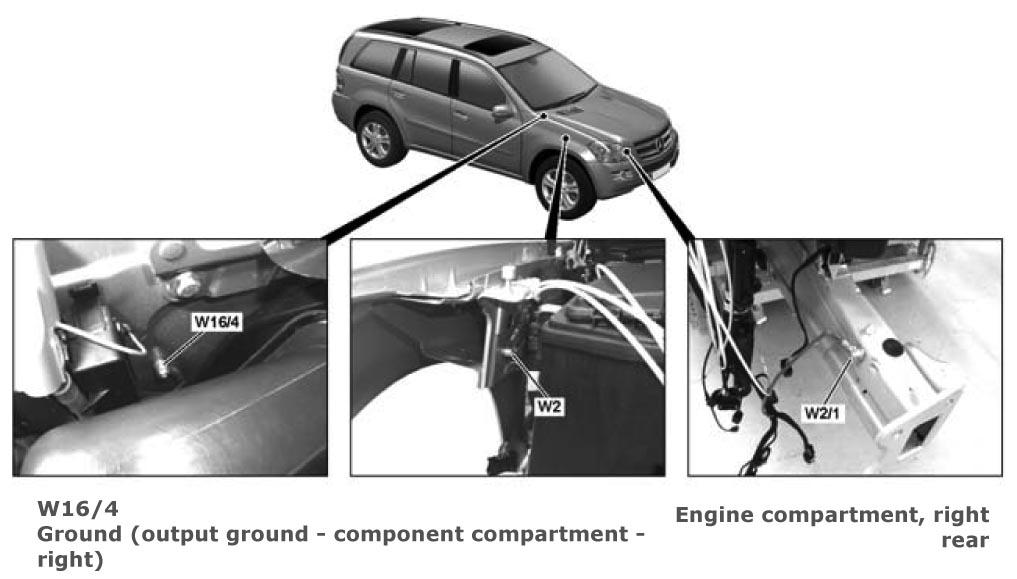 W16/4

W2

W2/1

W16/4
Ground (output ground - component compartment - right)

Engine compartment, right rear