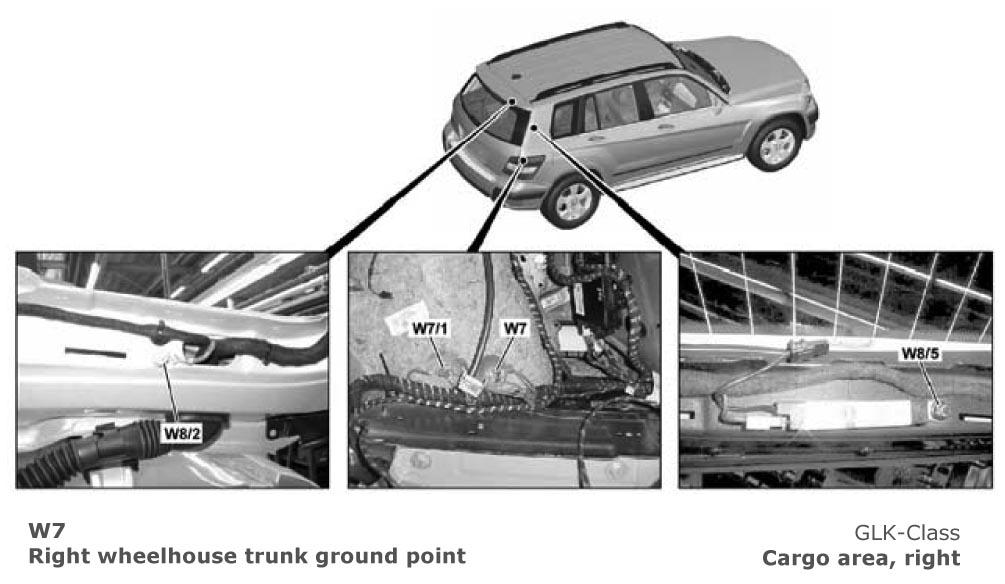 W8/2

W7/1

W7

W8/5

W7
Right wheelhouse trunk ground point

GLK-Class
Cargo area, right